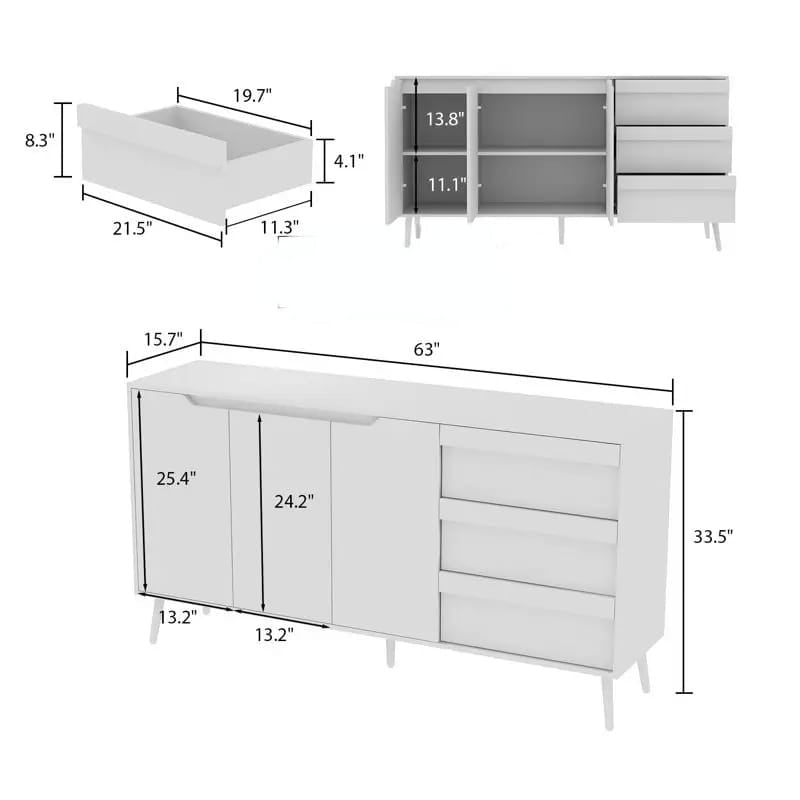 19.7"
8.3"
4.1"
21.5"
11.3"
13.8"
11.1"
15.7"
63"
25.4"
24.2"
33.5"
13.2"
13.2"