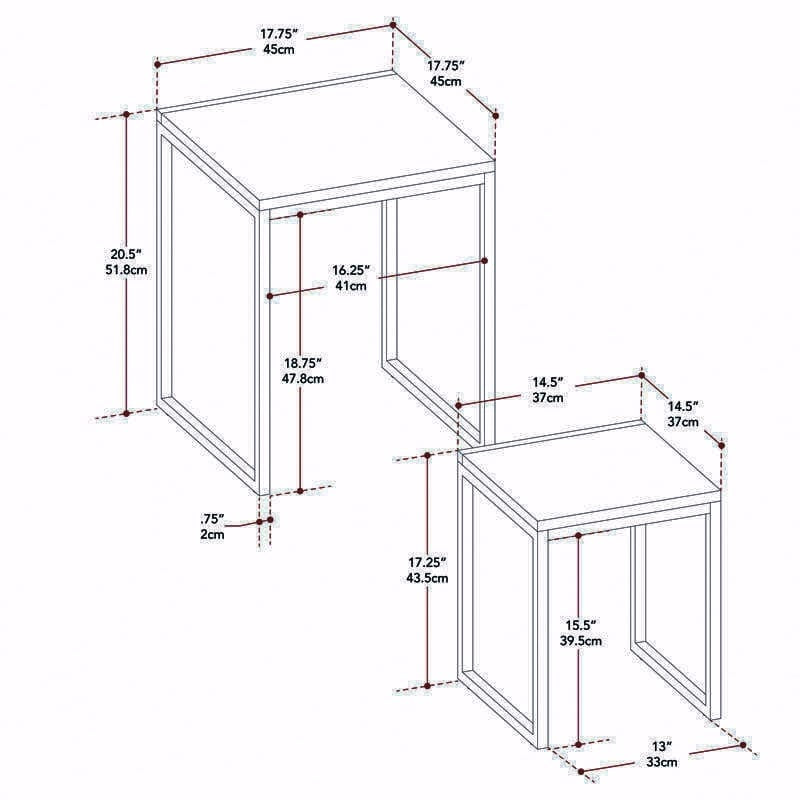 17.75″
45cm

17.75″
45cm

20.5″
51.8cm

16.25″
41cm

18.75″
47.8cm

.75″
2cm

14.5″
37cm

14.5″
37cm

17.25″
43.5cm

15.5″
39.5cm

13″
33cm